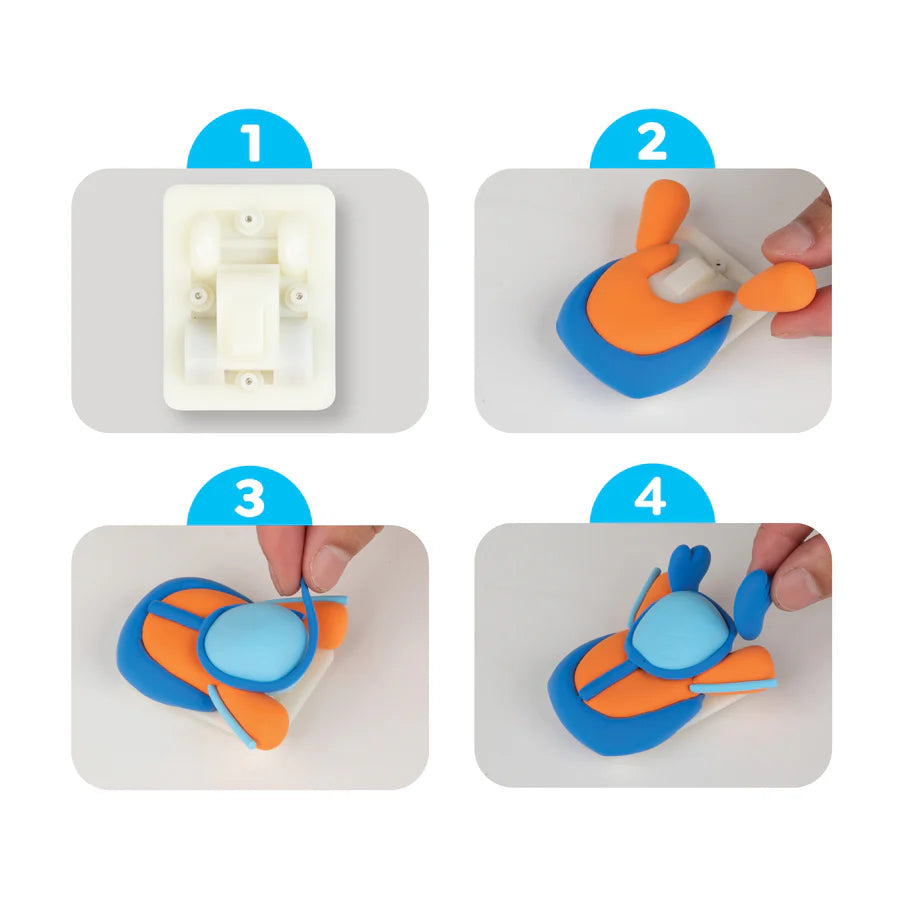 1

2

3

4